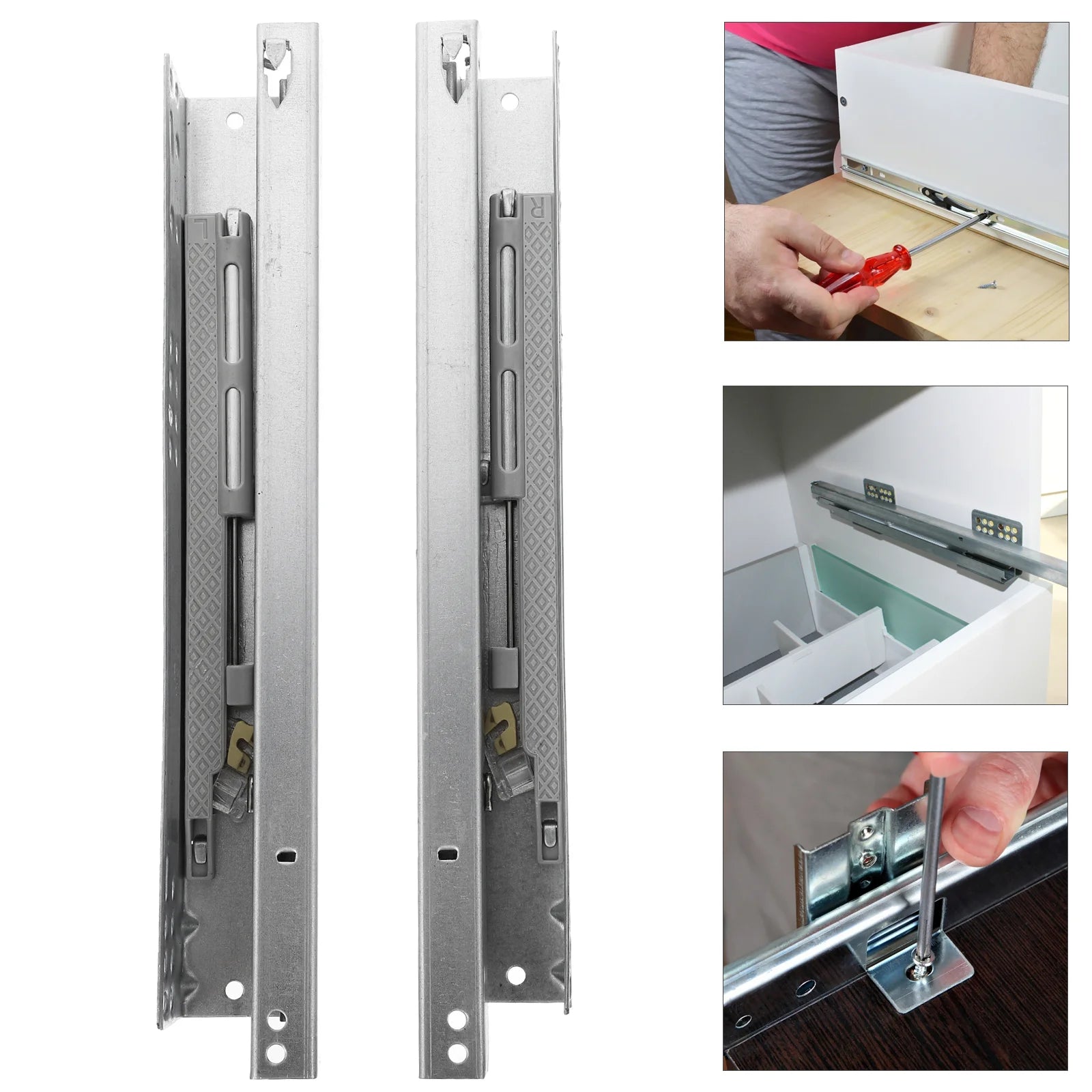 L
R