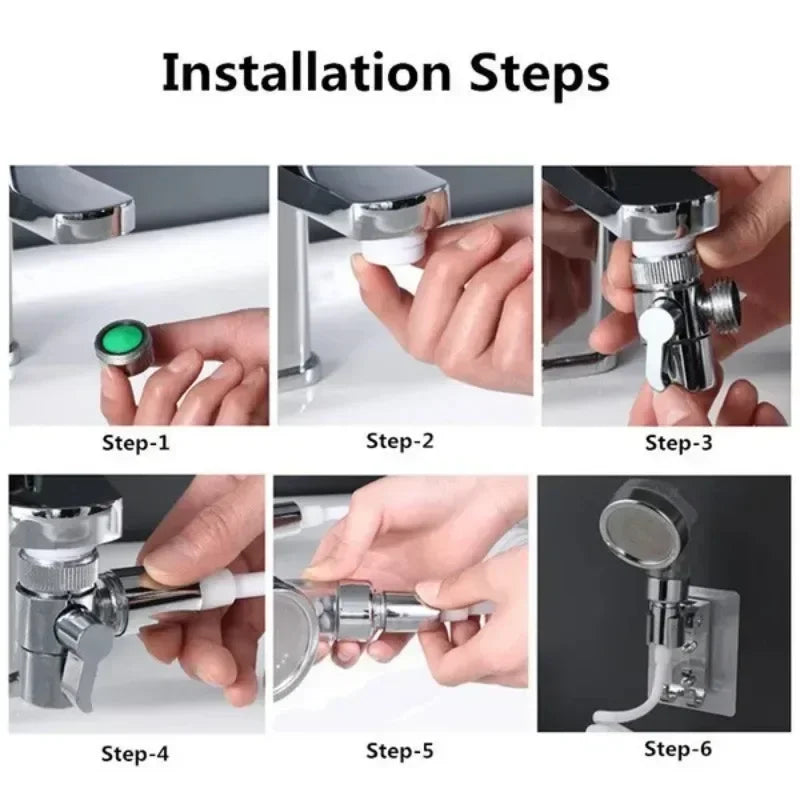 Installation Steps

Step-1

Step-2

Step-3

Step-4

Step-5

Step-6