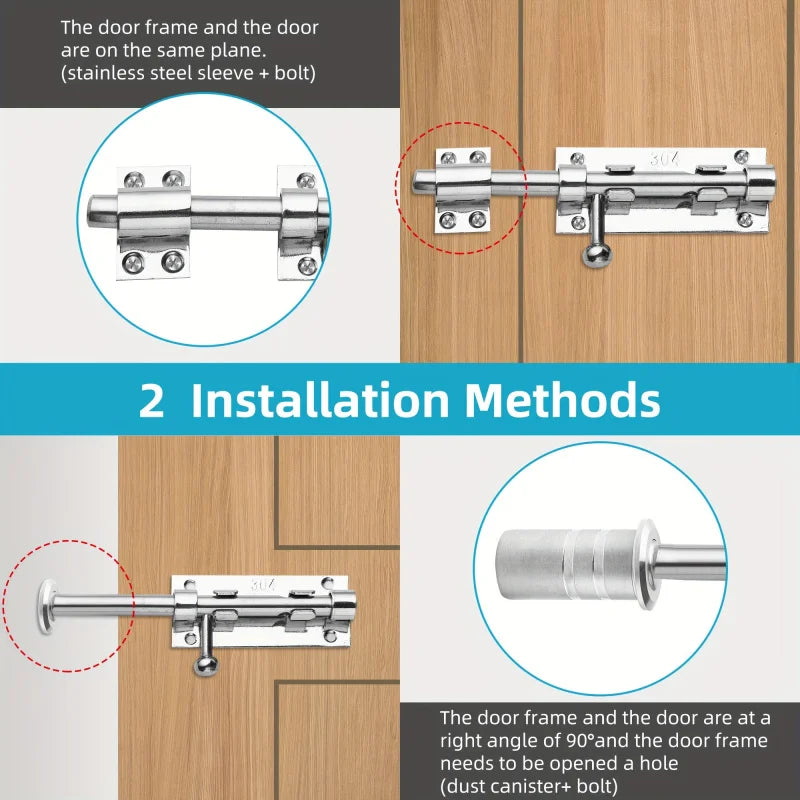 The door frame and the door are on the same plane. (stainless steel sleeve + bolt)

304

2 Installation Methods

304

The door frame and the door are at a right angle of 90°and the door frame needs to be opened a hole (dust canister+ bolt)