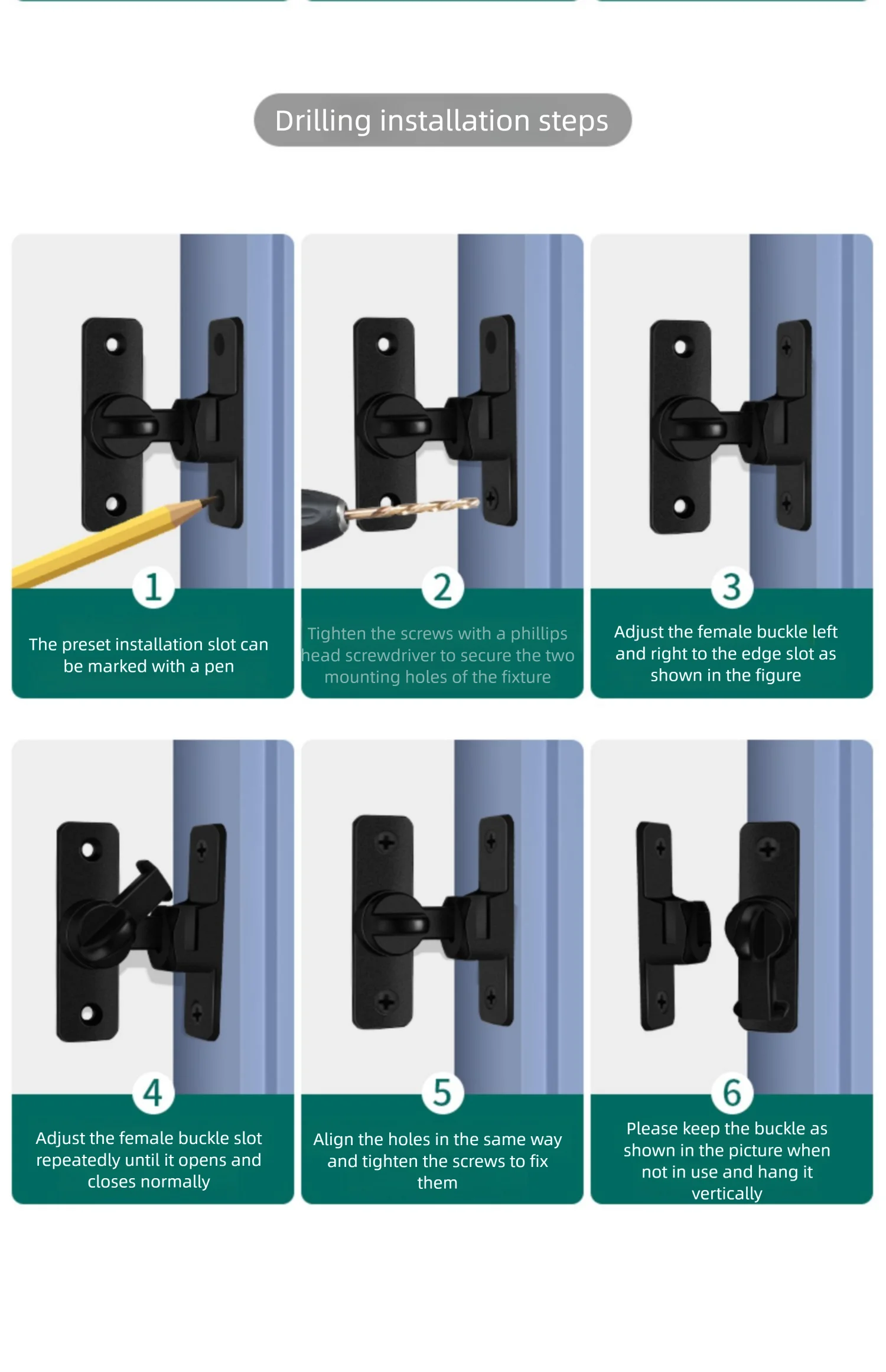 Drilling installation steps

1
The preset installation slot can be marked with a pen

2
Tighten the screws with a phillips head screwdriver to secure the two mounting holes of the fixture

3
Adjust the female buckle left and right to the edge slot as shown in the figure

4
Adjust the female buckle slot repeatedly until it opens and closes normally

5
Align the holes in the same way and tighten the screws to fix them

6
Please keep the buckle as shown in the picture when not in use and hang it vertically