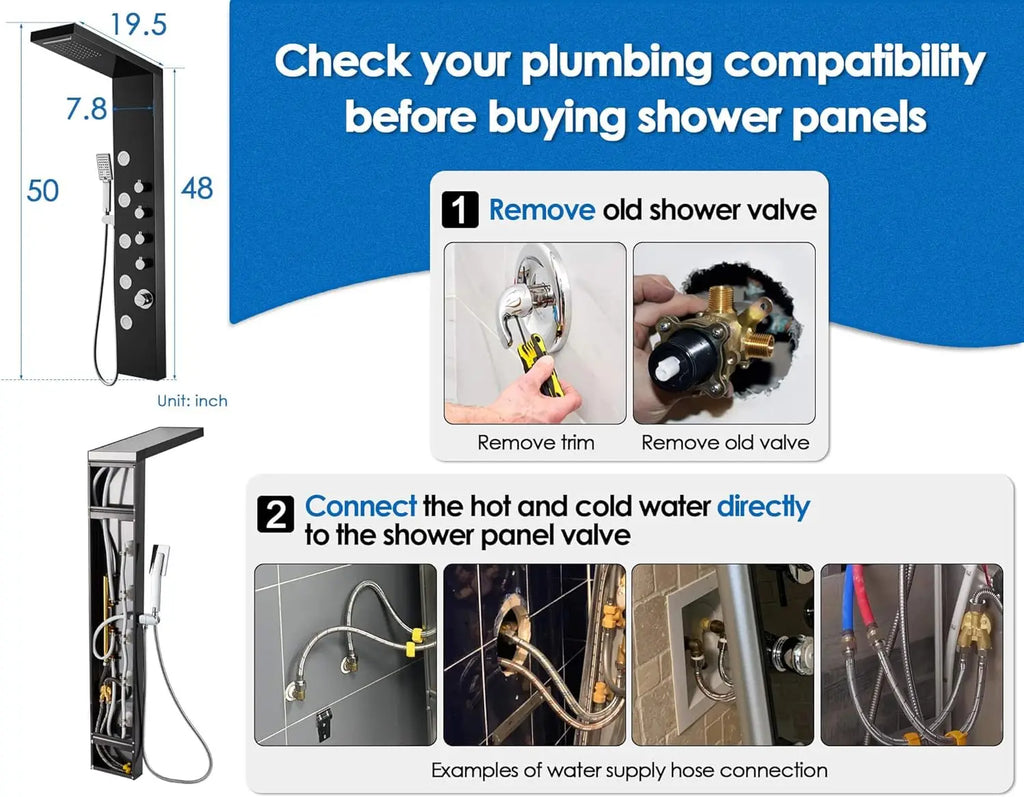 19.5

7.8

50

48

Unit: inch

Check your plumbing compatibility before buying shower panels

1 Remove old shower valve

Remove trim

Remove old valve

2 Connect the hot and cold water directly to the shower panel valve

Examples of water supply hose connection