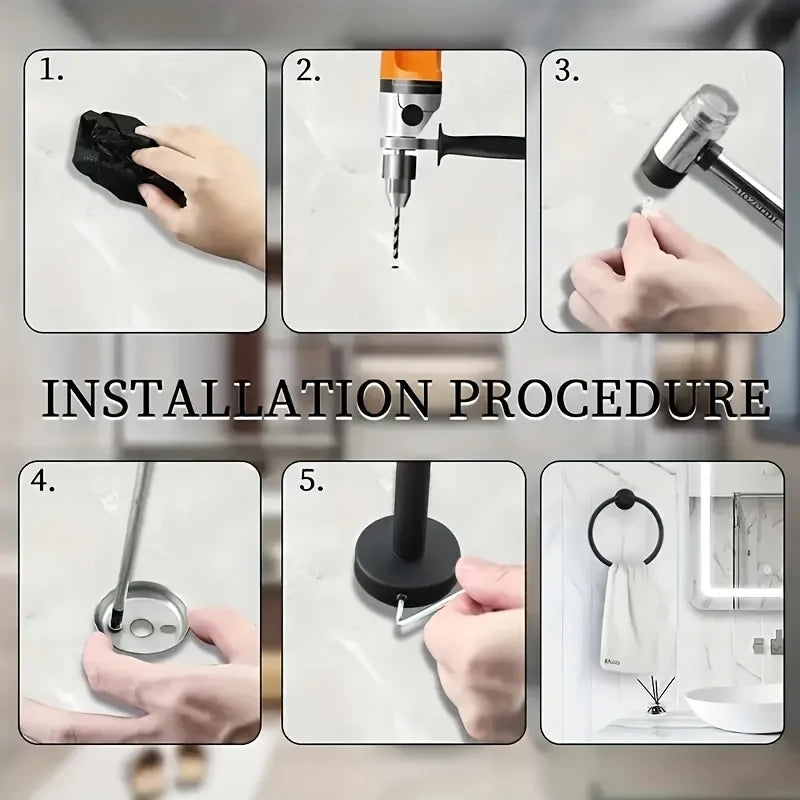 1.

2.

3.

INSTALLATION PROCEDURE

4.

5.