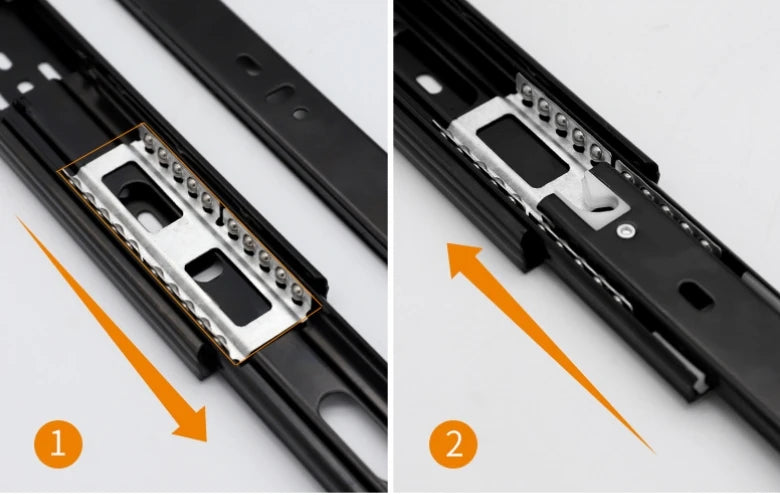 1

2