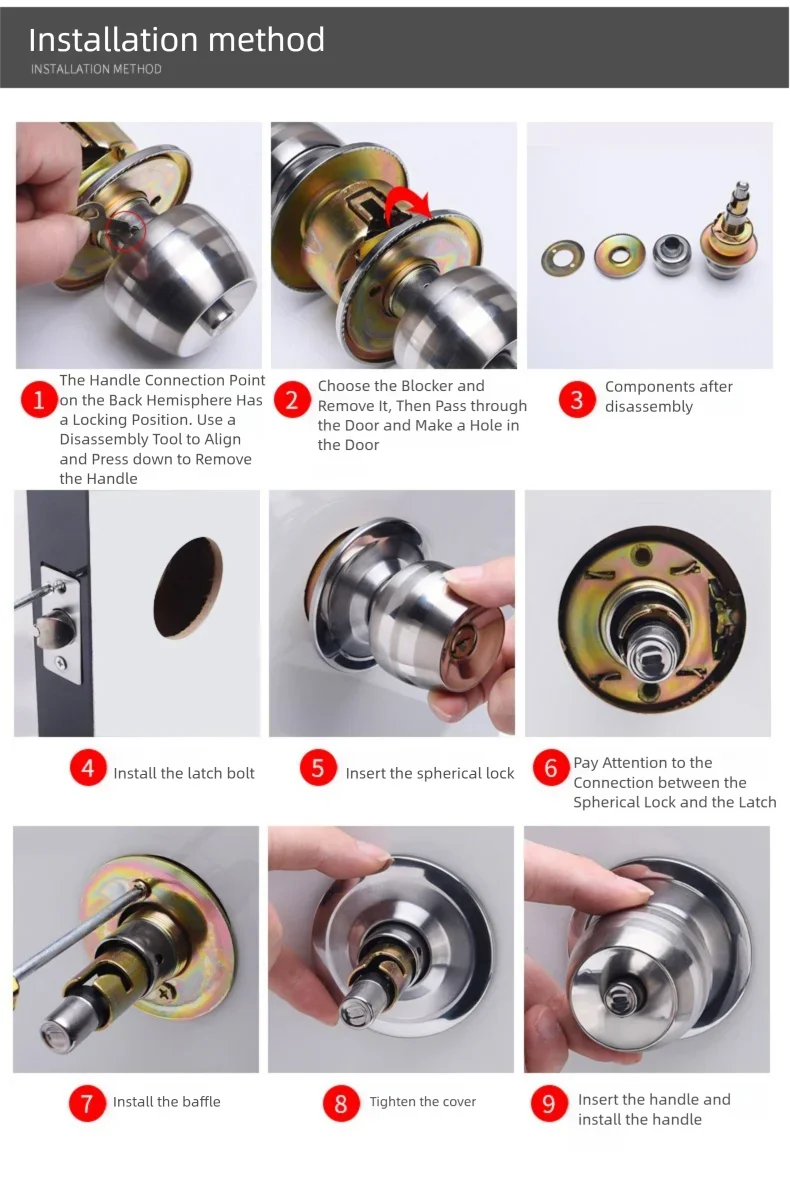 Installation method

INSTALLATION METHOD

1 The Handle Connection Point on the Back Hemisphere Has a Locking Position. Use a Disassembly Tool to Align and Press down to Remove the Handle

2 Choose the Blocker and Remove It, Then Pass through the Door and Make a Hole in the Door

3 Components after disassembly

4 Install the latch bolt

5 Insert the spherical lock

6 Pay Attention to the Connection between the Spherical Lock and the Latch

7 Install the baffle

8 Tighten the cover

9 Insert the handle and install the handle