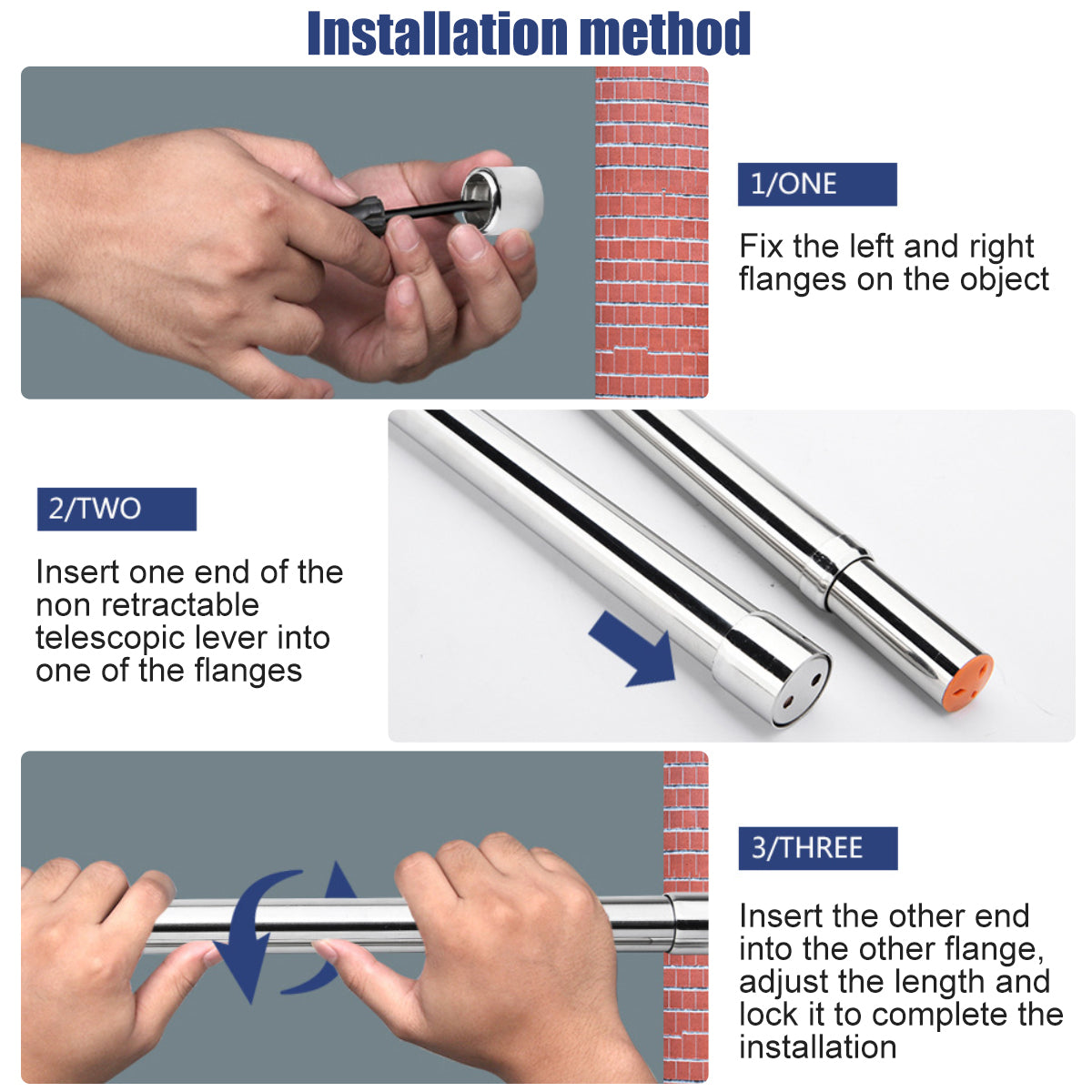 Installation method

1/ONE

Fix the left and right flanges on the object

2/TWO

Insert one end of the non retractable telescopic lever into one of the flanges

3/THREE

Insert the other end into the other flange, adjust the length and lock it to complete the installation