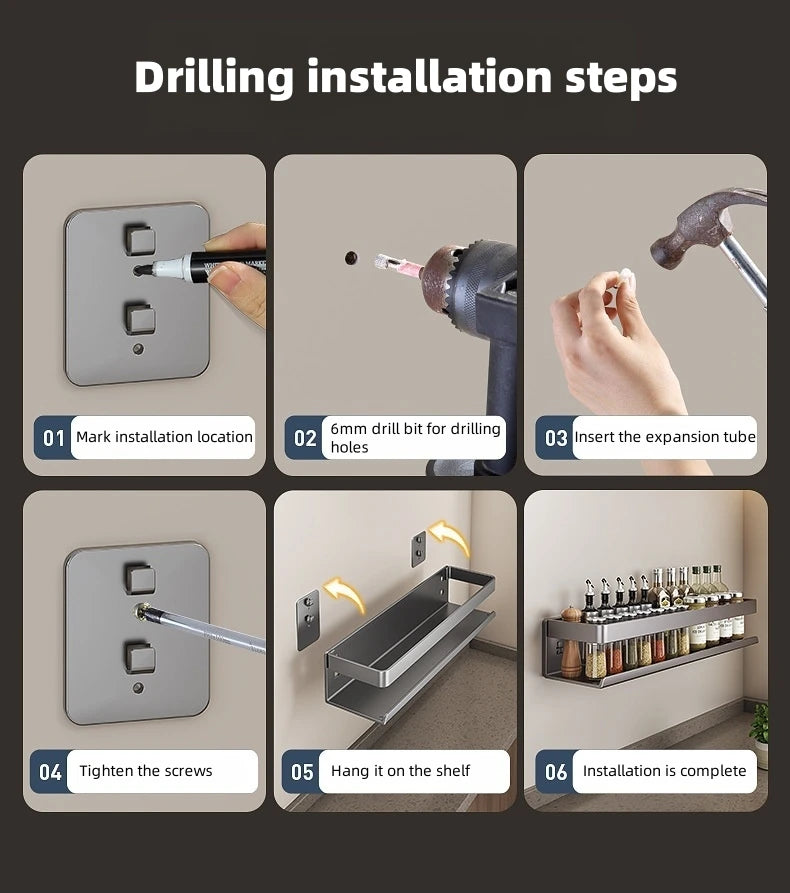 Drilling installation steps

01 Mark installation location

02 6mm drill bit for drilling holes

03 Insert the expansion tube

04 Tighten the screws

05 Hang it on the shelf

06 Installation is complete