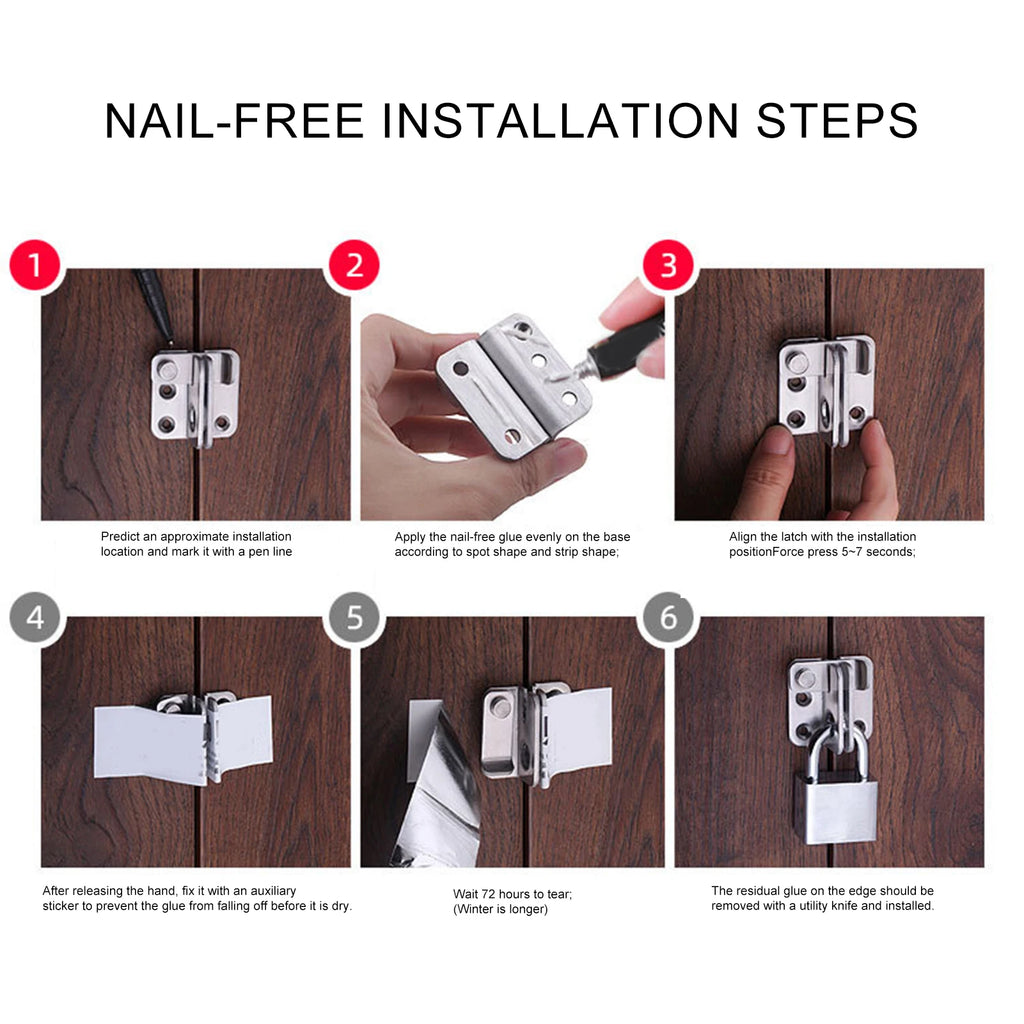 NAIL-FREE INSTALLATION STEPS

1

Predict an approximate installation location and mark it with a pen line

2

Apply the nail-free glue evenly on the base according to spot shape and strip shape;

3

Align the latch with the installation positionForce press 5~7 seconds;

4

After releasing the hand, fix it with an auxiliary sticker to prevent the glue from falling off before it is dry.

5

Wait 72 hours to tear; (Winter is longer)

6

The residual glue on the edge should be removed with a utility knife and installed.