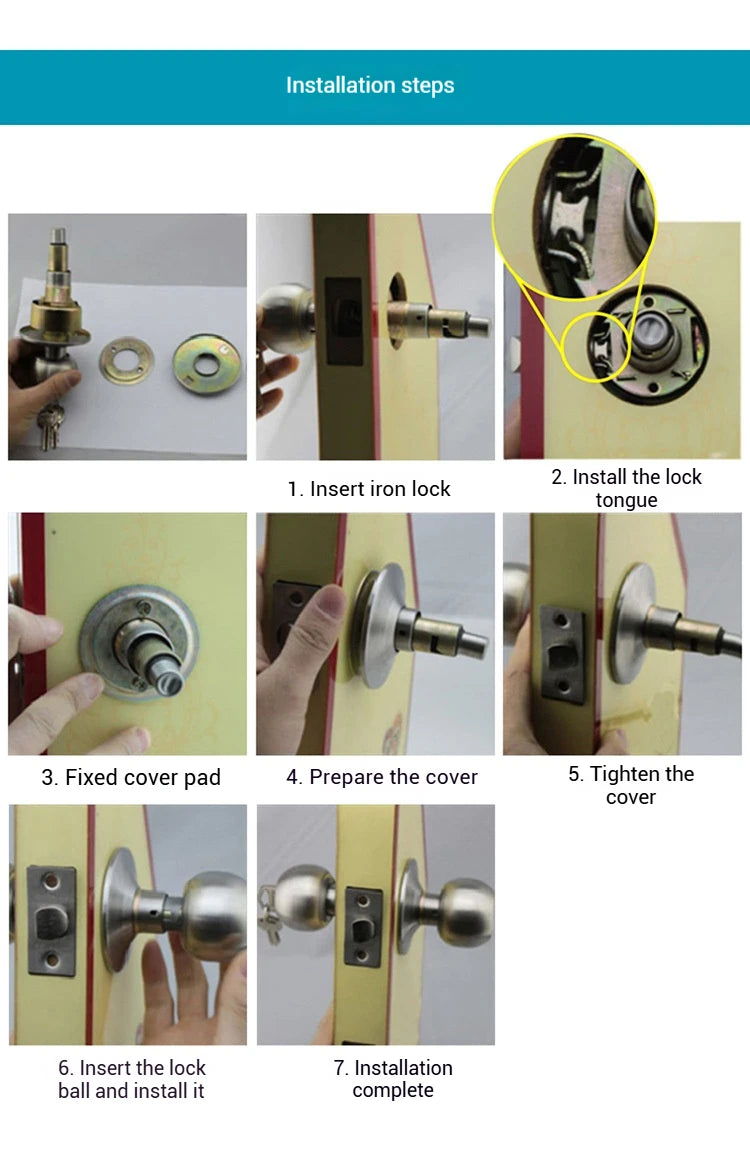 Installation steps

1. Insert iron lock

2. Install the lock tongue

3. Fixed cover pad

4. Prepare the cover

5. Tighten the cover

6. Insert the lock ball and install it

7. Installation complete