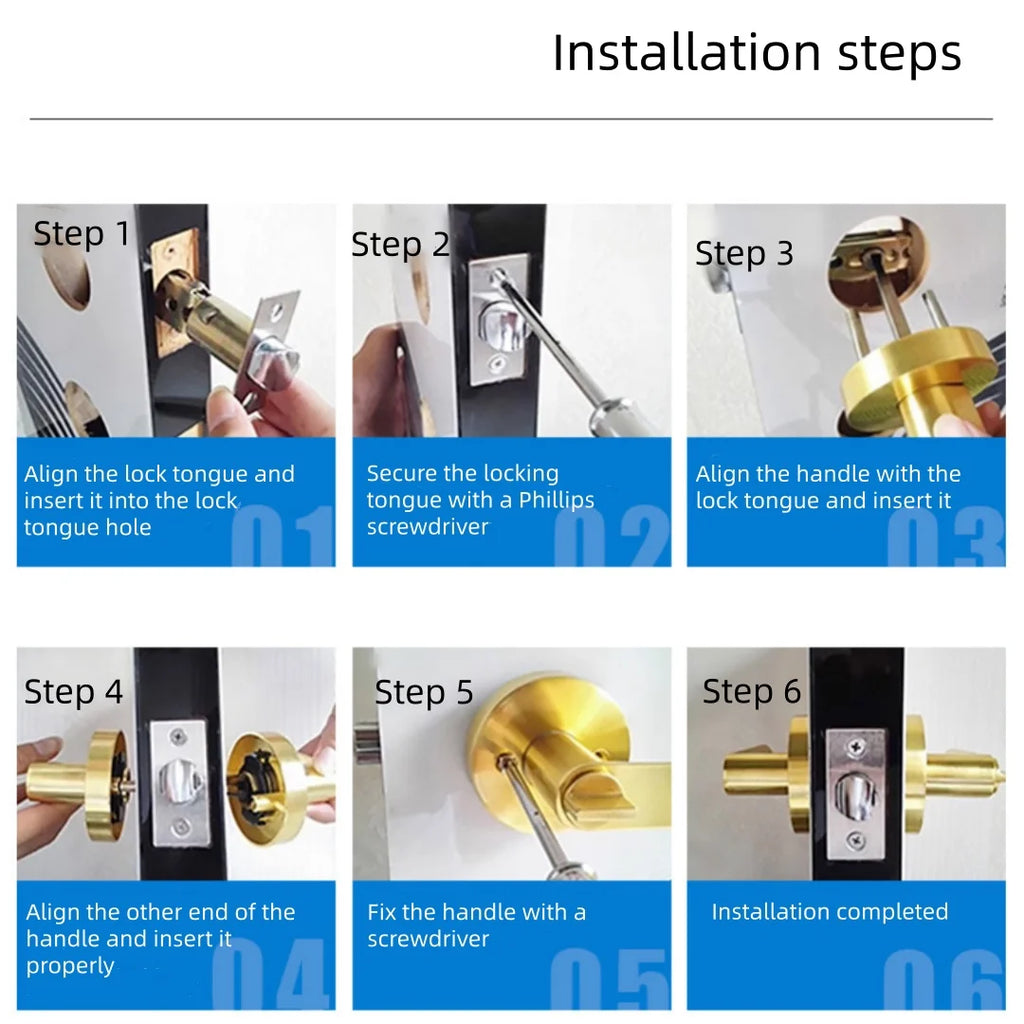 Installation steps

Step 1

Align the lock tongue and insert it into the lock tongue hole

01

Step 2

Secure the locking tongue with a Phillips screwdriver

02

Step 3

Align the handle with the lock tongue and insert it

03

Step 4

Align the other end of the handle and insert it properly

04

Step 5

Fix the handle with a screwdriver

05

Step 6

Installation completed

06