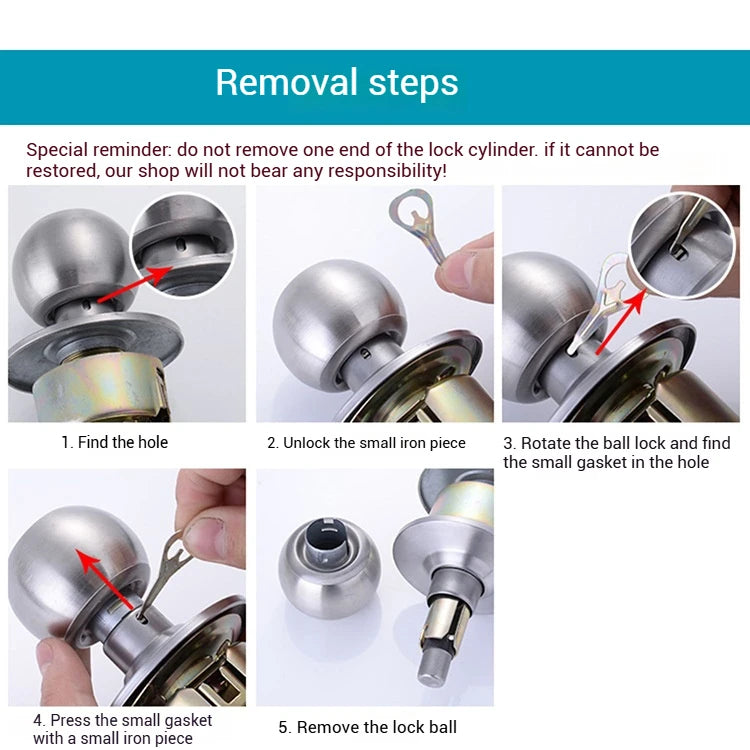 Removal steps

Special reminder: do not remove one end of the lock cylinder. if it cannot be restored, our shop will not bear any responsibility!

1. Find the hole

2. Unlock the small iron piece

3. Rotate the ball lock and find the small gasket in the hole

4. Press the small gasket with a small iron piece

5. Remove the lock ball