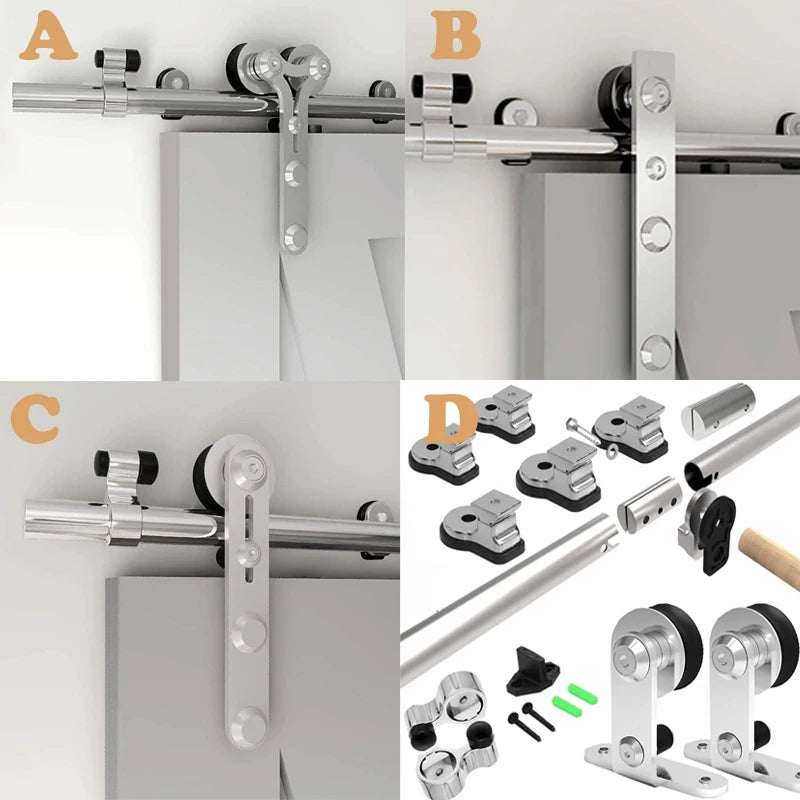 A

B

C

D