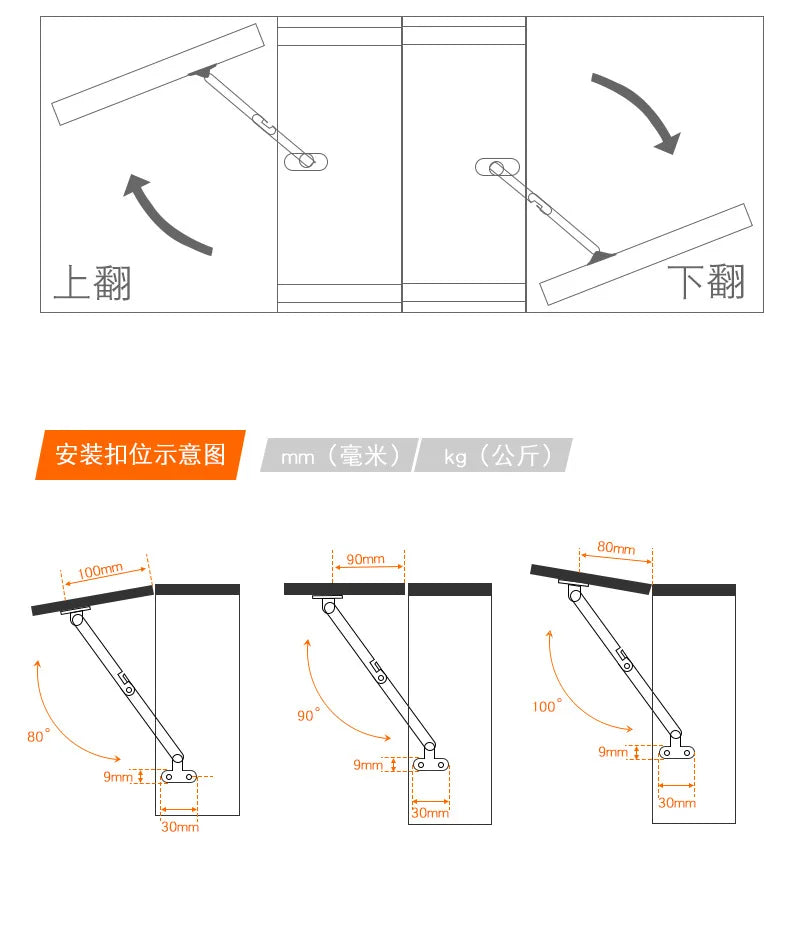 上翻

下翻

安装扣位示意图

mm（毫米）

kg（公斤）

100mm

80°

9mm

30mm

90mm

90°

9mm

30mm

80mm

100°

9mm

30mm