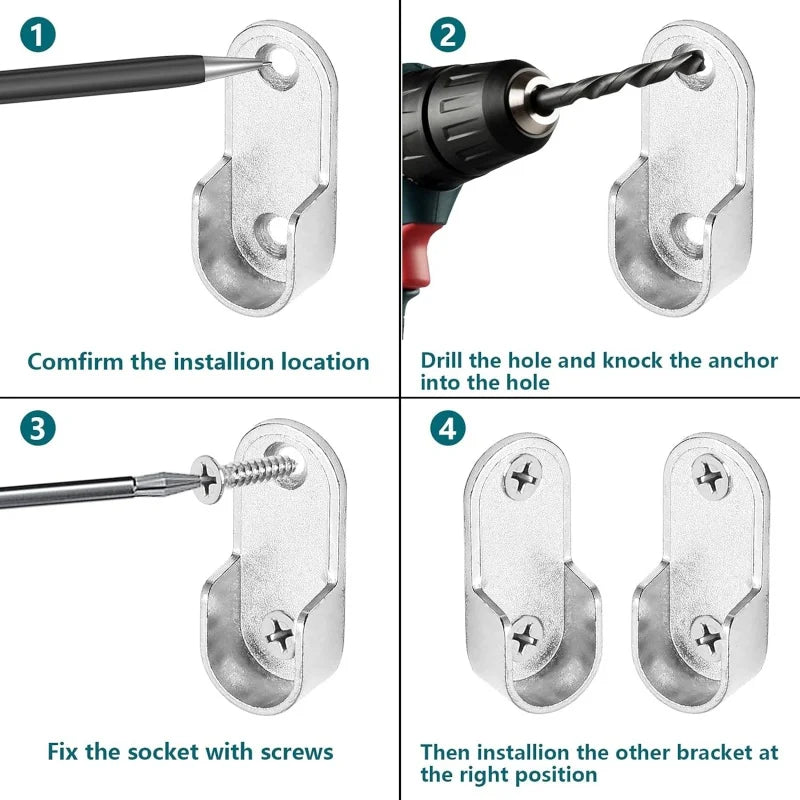 1

Comfirm the installion location

2

Drill the hole and knock the anchor into the hole

3

Fix the socket with screws

4

Then installion the other bracket at the right position