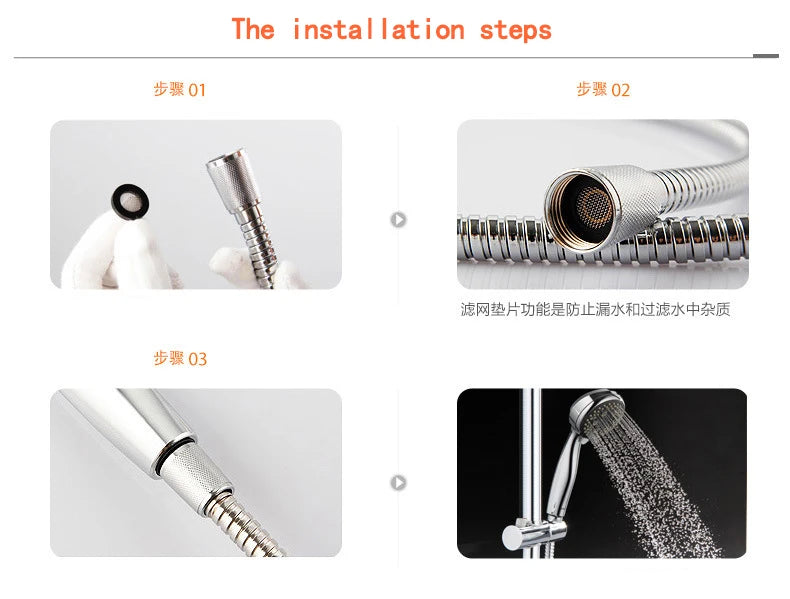 The installation steps

步骤 01

步骤 02

滤网垫片功能是防止漏水和过滤水中杂质

步骤 03