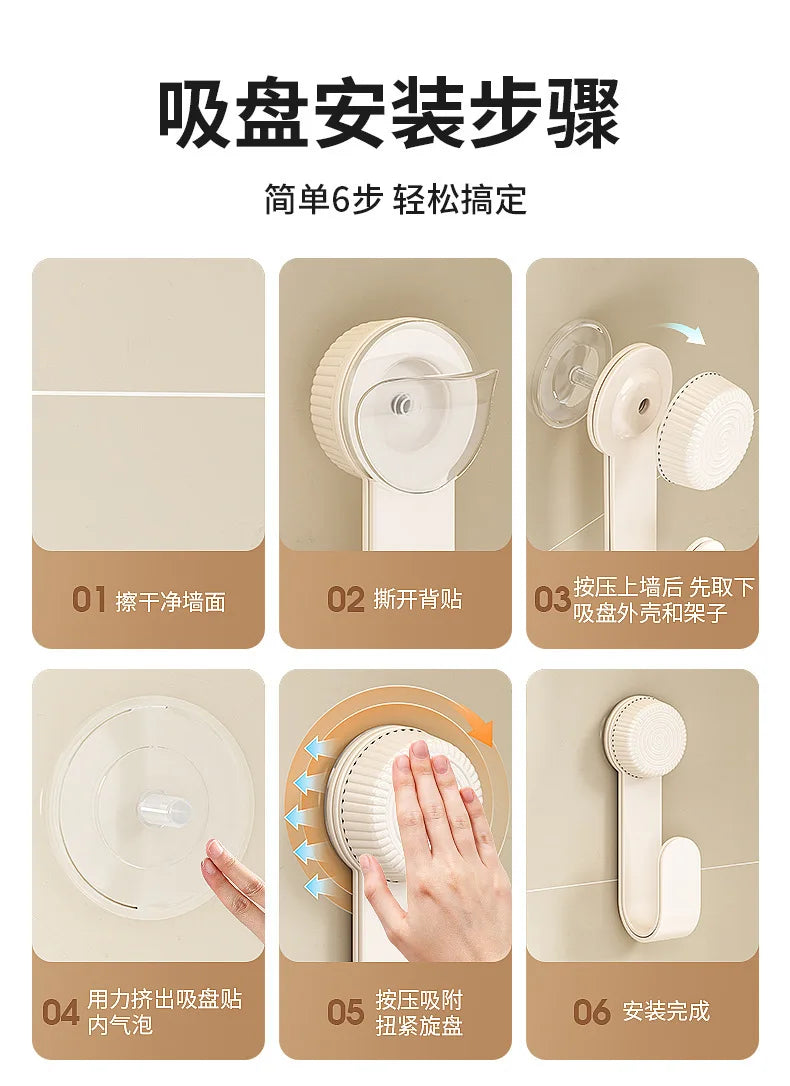 吸盘安装步骤

简单6步 轻松搞定

01 擦干净墙面

02 撕开背贴

03 按压上墙后 先取下吸盘外壳和架子

04 用力挤出吸盘贴内气泡

05 按压吸附 扭紧旋盘

06 安装完成