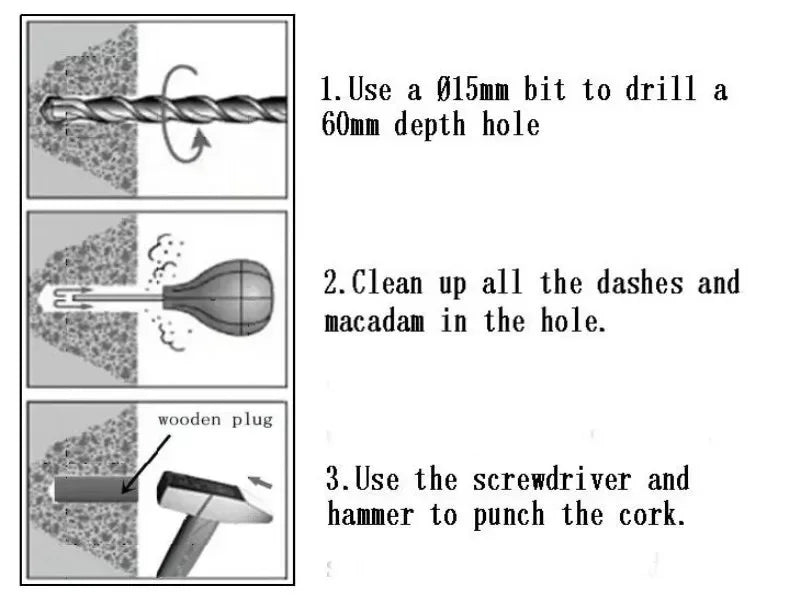 1.Use a Ø15mm bit to drill a 60mm depth hole

2.Clean up all the dashes and macadam in the hole.

wooden plug

3.Use the screwdriver and hammer to punch the cork.