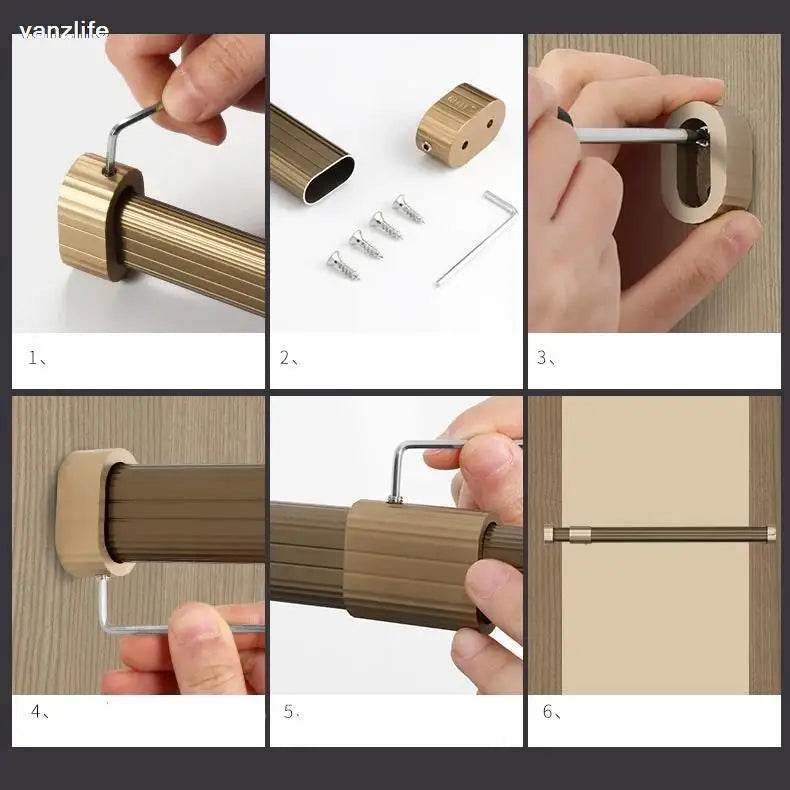 vanzlife

1、

2、

3、

4、

5、

6、