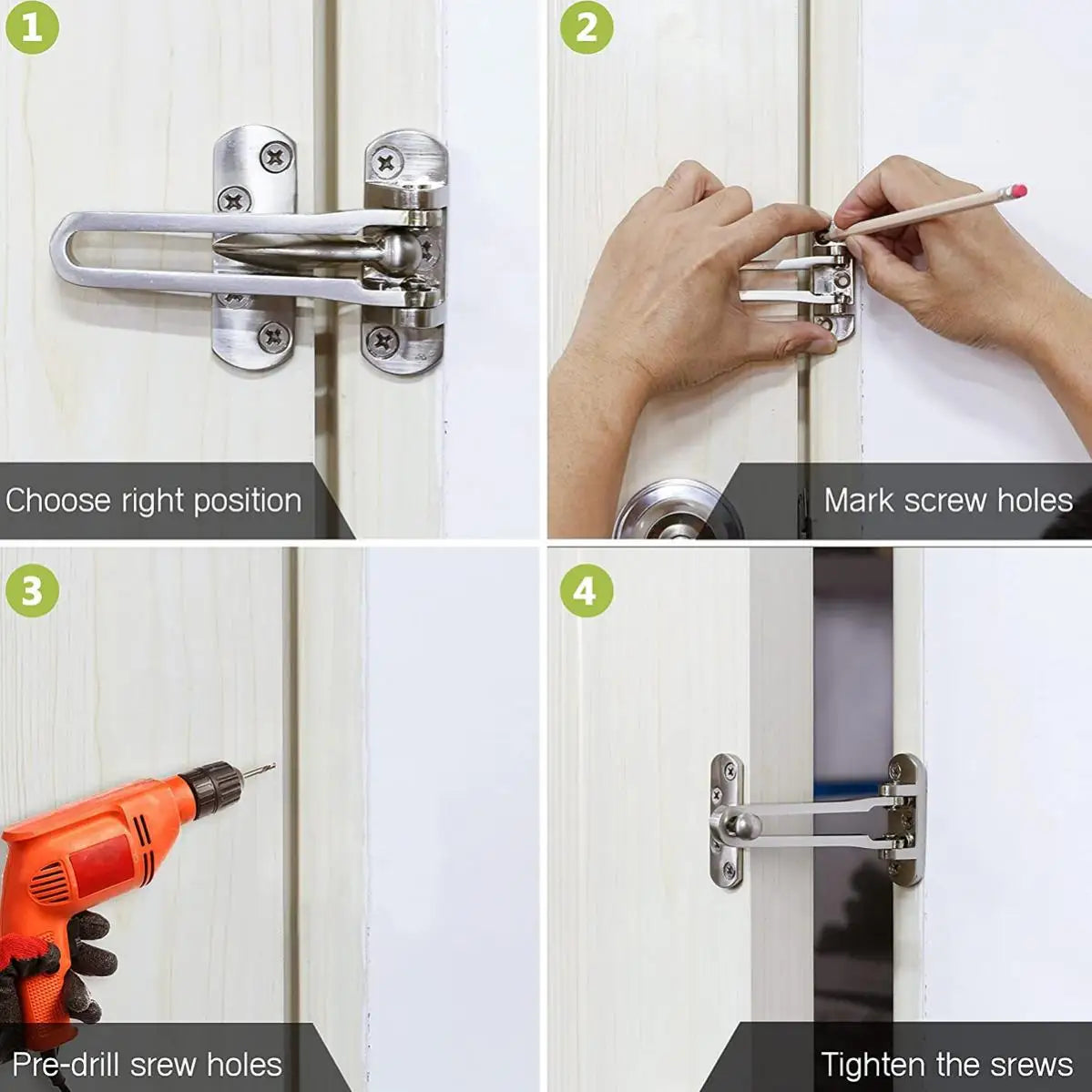 1

Choose right position

2

Mark screw holes

3

Pre-drill srew holes

4

Tighten the srews