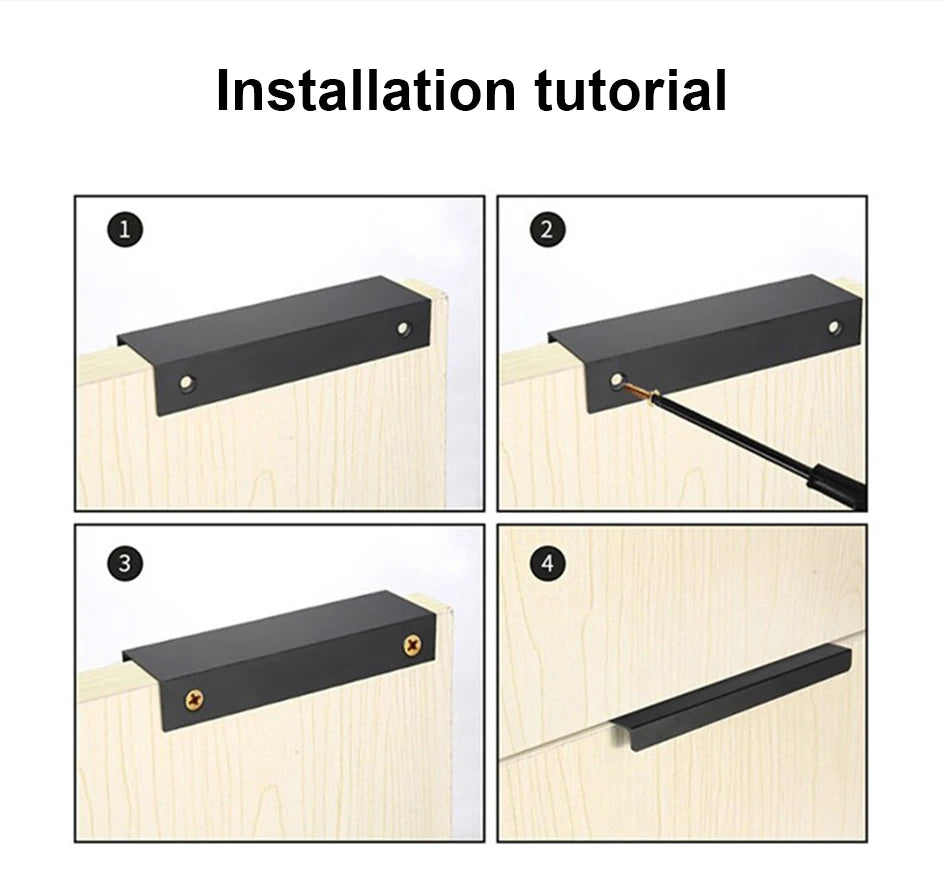 Installation tutorial

1

2

3

4